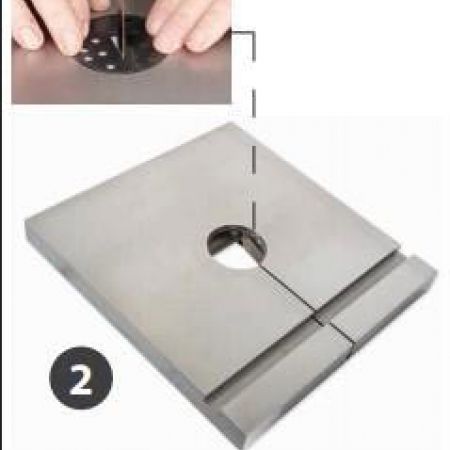 2