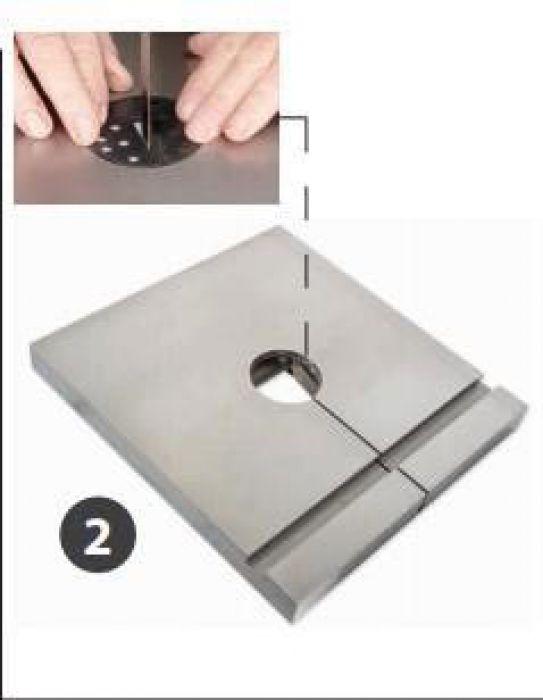 2